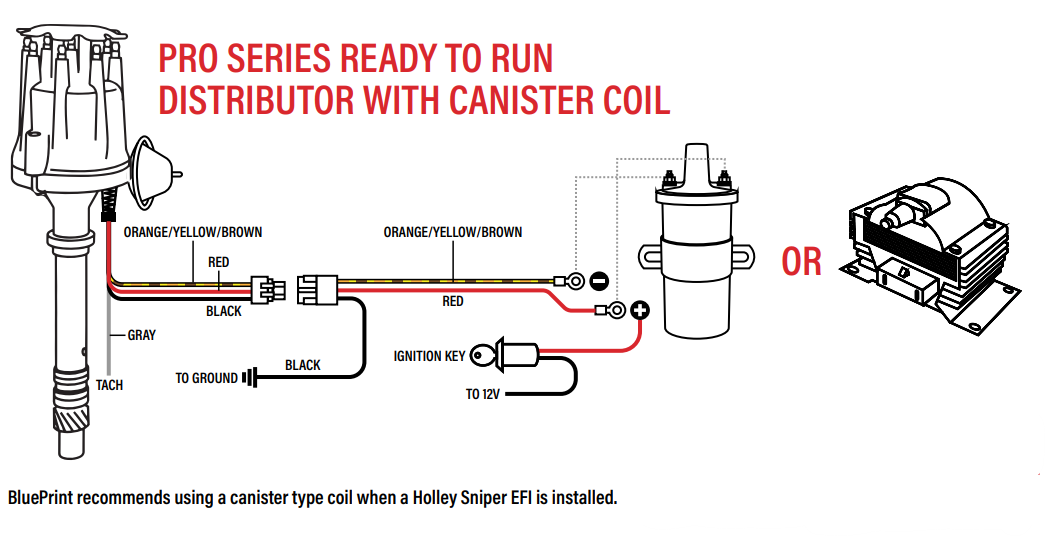 PRO SERIES READY TO RUN DISTRIBUTOR WITH CANISTER COIL

ORANGE/YELLOW/BROWN
RED
BLACK
GRAY
TACH
TO GROUND
BLACK
ORANGE/YELLOW/BROWN
RED
IGNITION KEY
TO 12V
OR

BluePrint recommends using a canister type coil when a Holley Sniper EFI is installed.