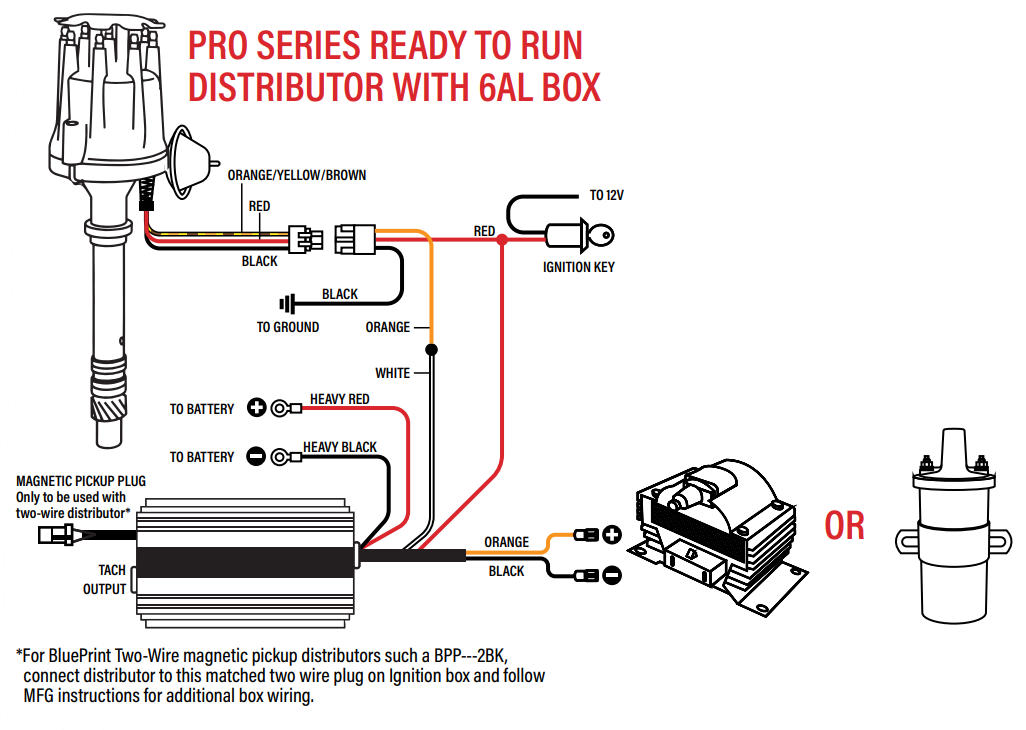 PRO SERIES READY TO RUN DISTRIBUTOR WITH 6AL BOX

ORANGE/YELLOW/BROWN

RED

BLACK

TO 12V

RED

IGNITION KEY

BLACK

TO GROUND

ORANGE

WHITE

TO BATTERY

HEAVY RED

TO BATTERY

HEAVY BLACK

MAGNETIC PICKUP PLUG
Only to be used with two-wire distributor*

TACH OUTPUT

ORANGE

BLACK

OR

*For BluePrint Two-Wire magnetic pickup distributors such a BPP---2BK, connect distributor to this matched two wire plug on Ignition box and follow MFG instructions for additional box wiring.